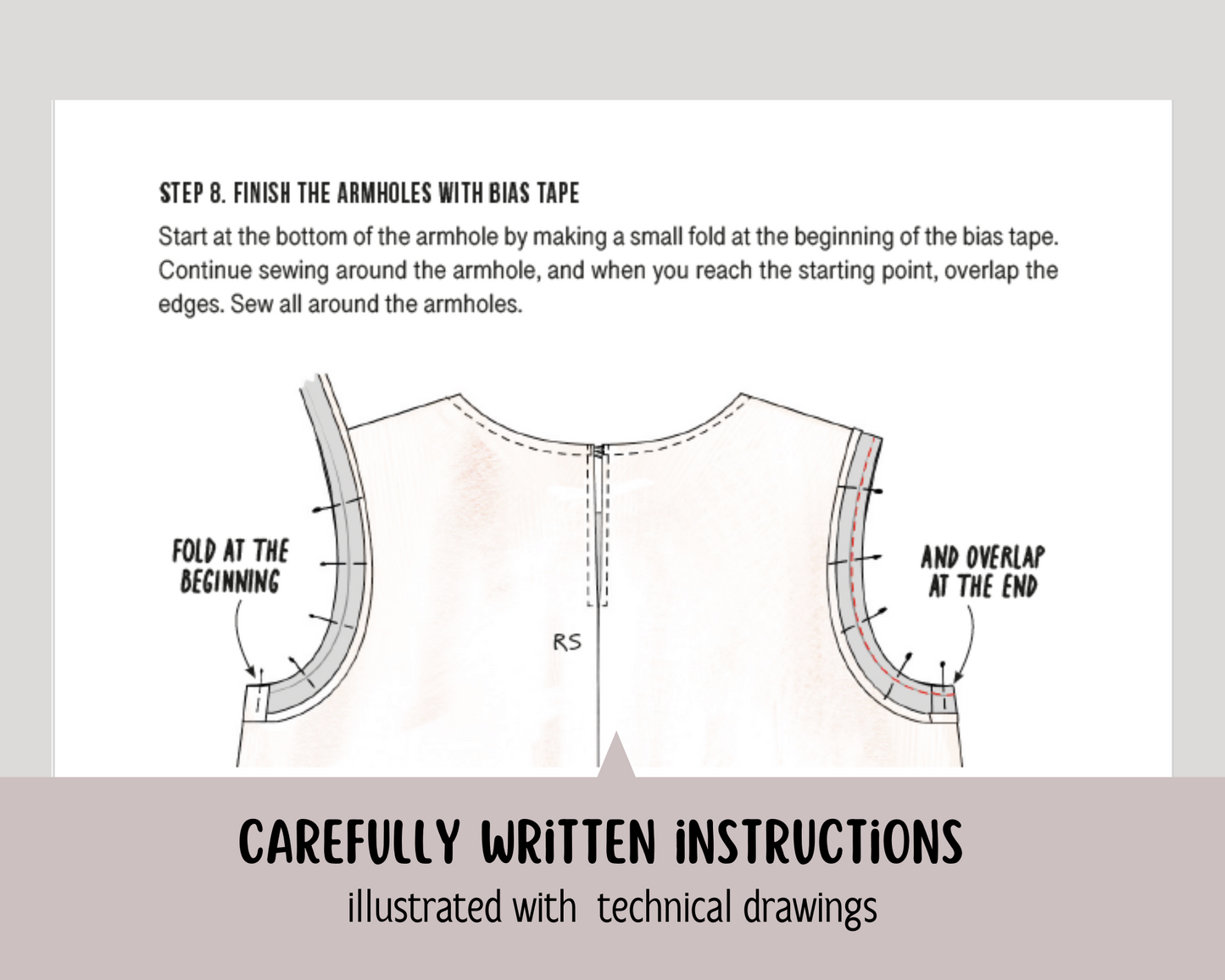 STEP 8. FINISH THE ARMHOLES WITH BIAS TAPE

Start at the bottom of the armhole by making a small fold at the beginning of the bias tape. Continue sewing around the armhole, and when you reach the starting point, overlap the edges. Sew all around the armholes.

FOLD AT THE BEGINNING

RS

AND OVERLAP AT THE END

CAREFULLY WRITTEN INSTRUCTIONS

illustrated with technical drawings