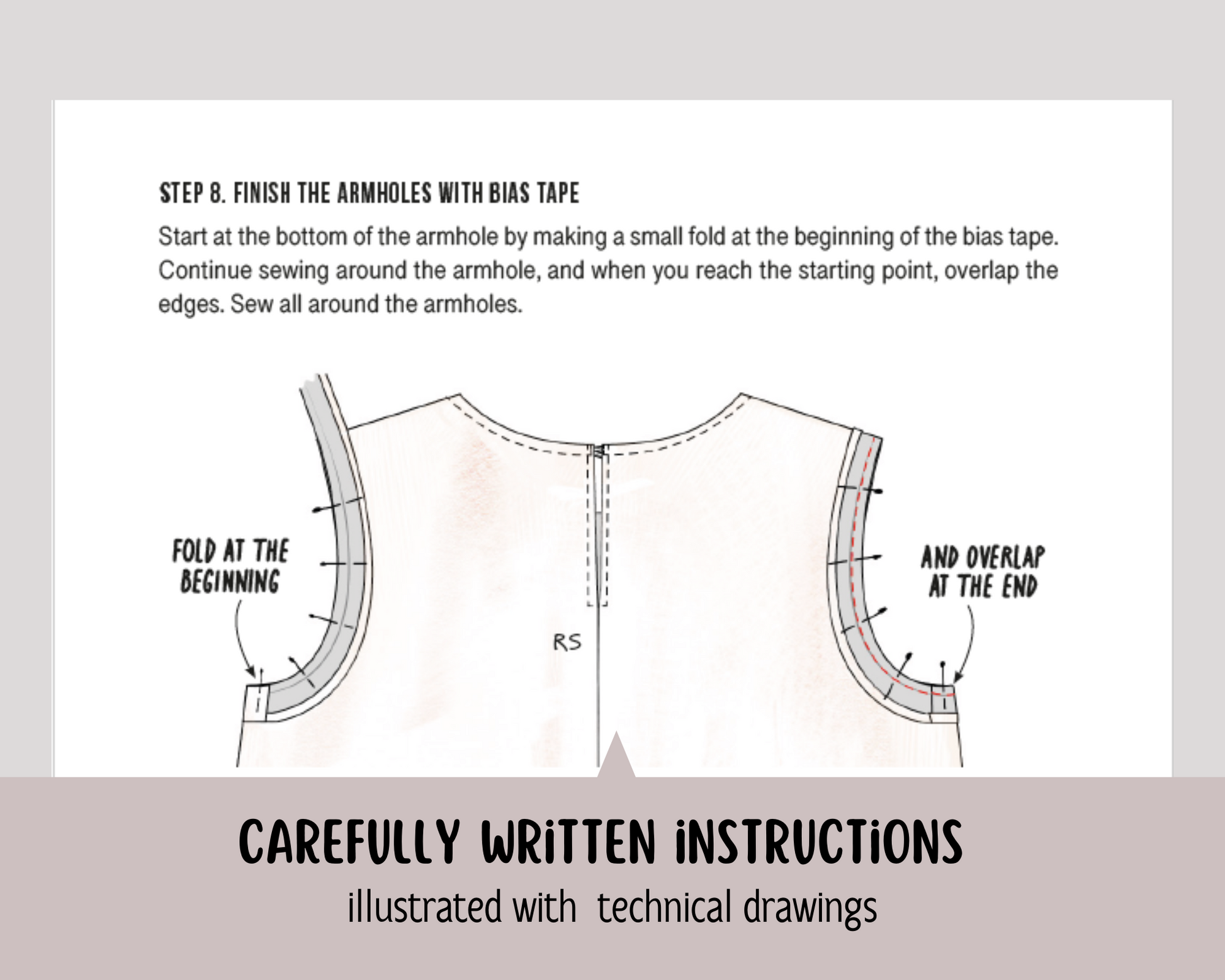 STEP 8. FINISH THE ARMHOLES WITH BIAS TAPE

Start at the bottom of the armhole by making a small fold at the beginning of the bias tape. Continue sewing around the armhole, and when you reach the starting point, overlap the edges. Sew all around the armholes.

FOLD AT THE BEGINNING

RS

AND OVERLAP AT THE END

CAREFULLY WRITTEN INSTRUCTIONS

illustrated with technical drawings